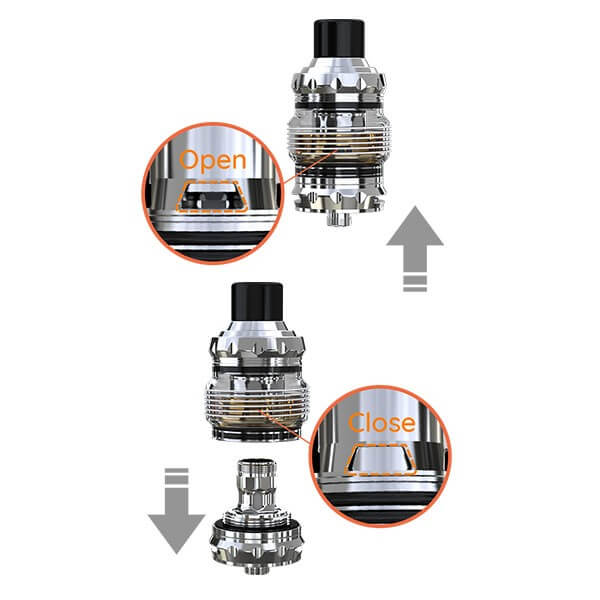 Open

Close